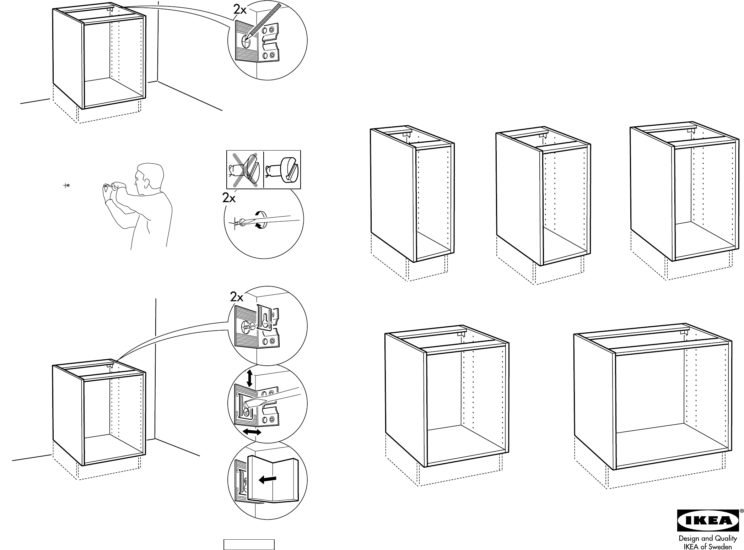 2x

2x

2x

IKEA
Design and Quality
IKEA of Sweden